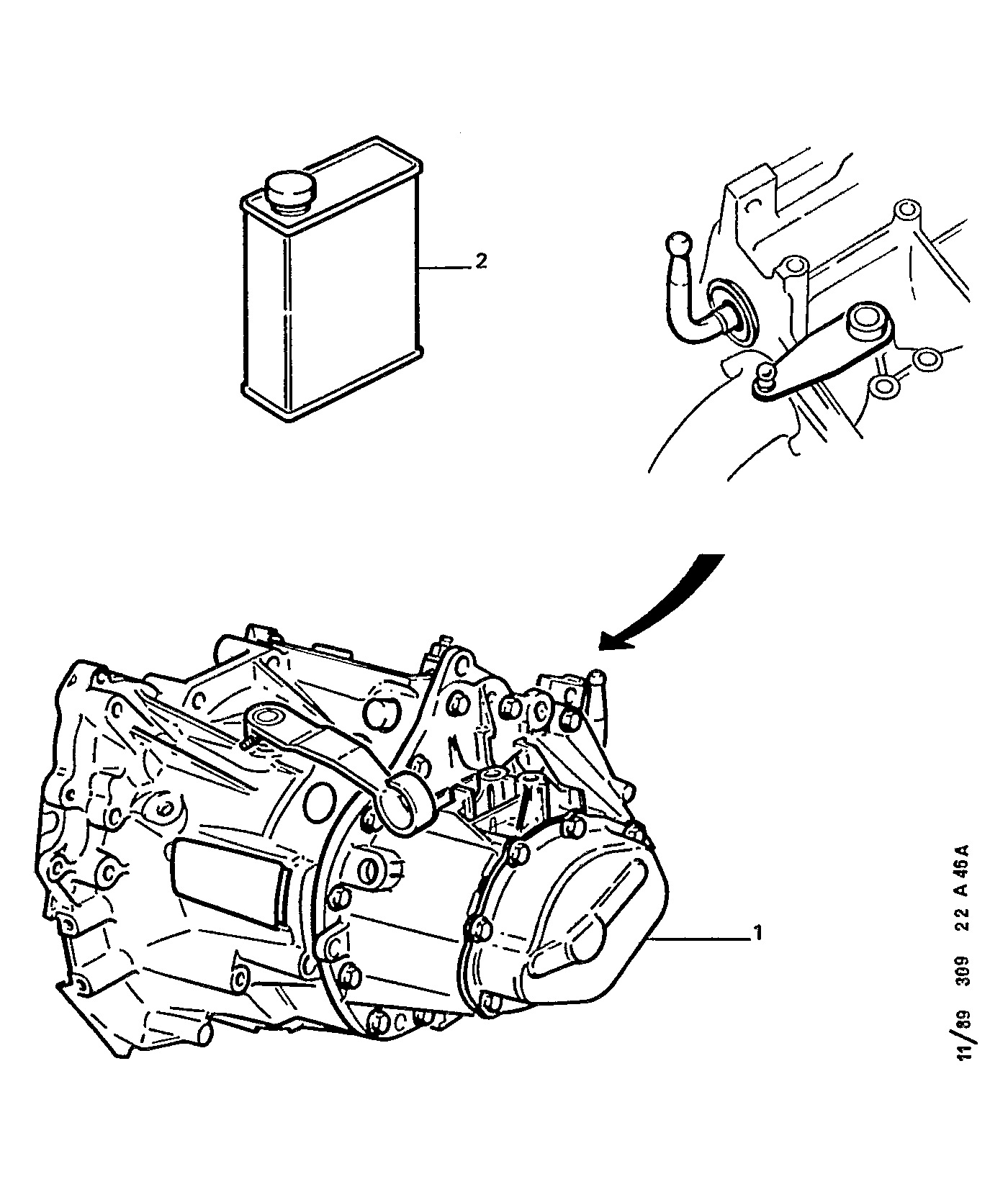 2

1

11/89 309 22 A 46 A