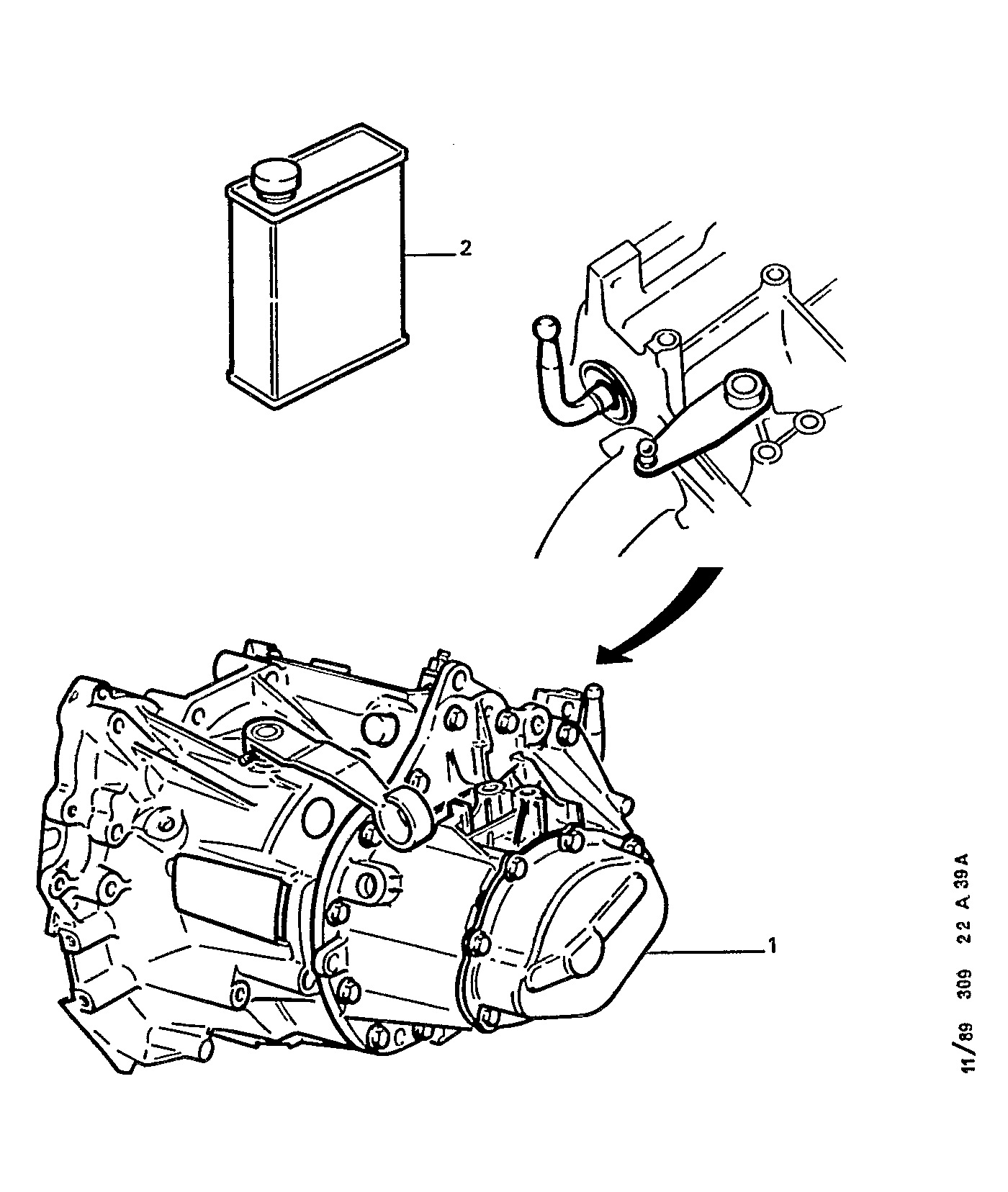 2

1

11/89 309 22 A 39 A