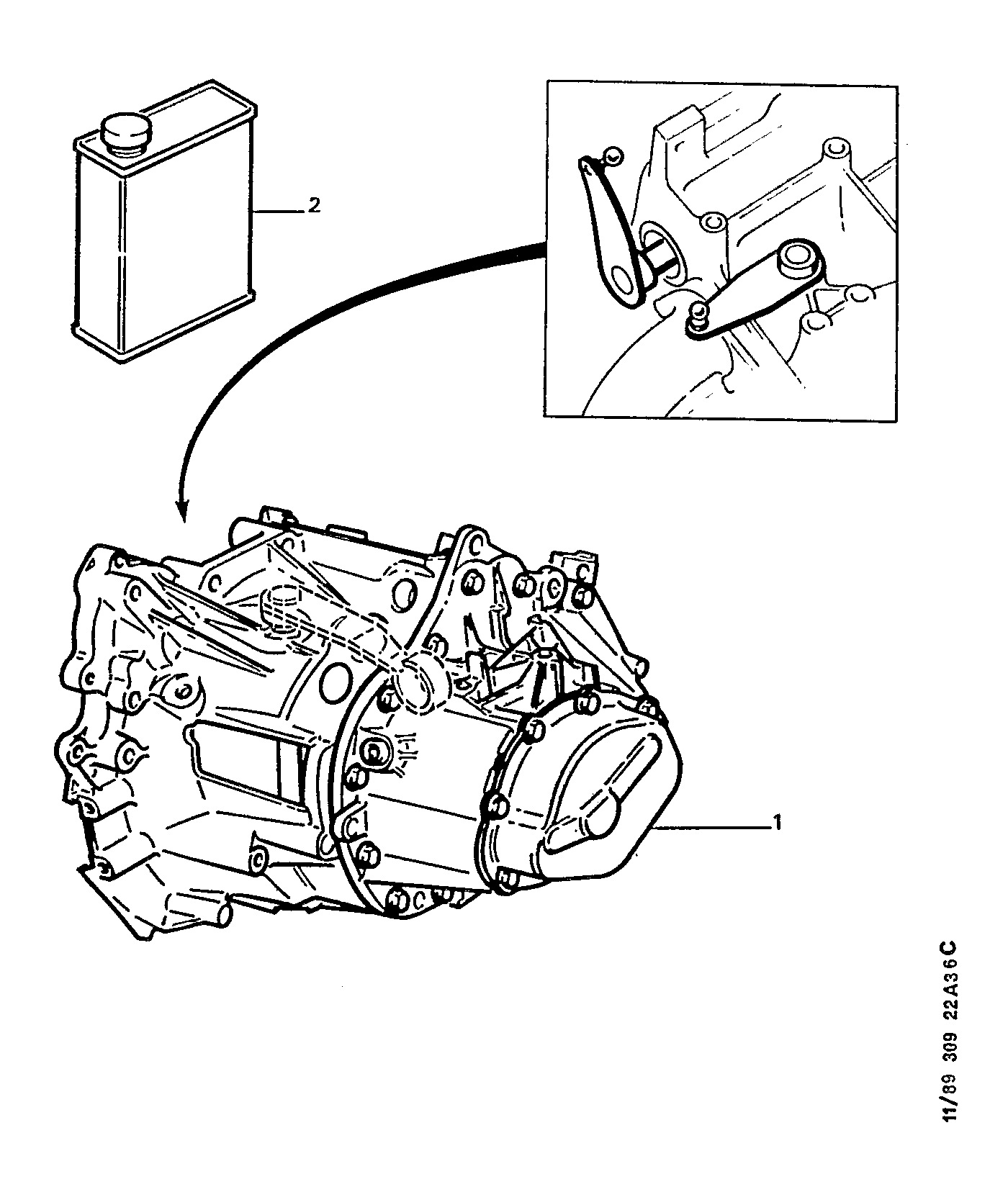 2

1

11/89 309 22 A 36 C