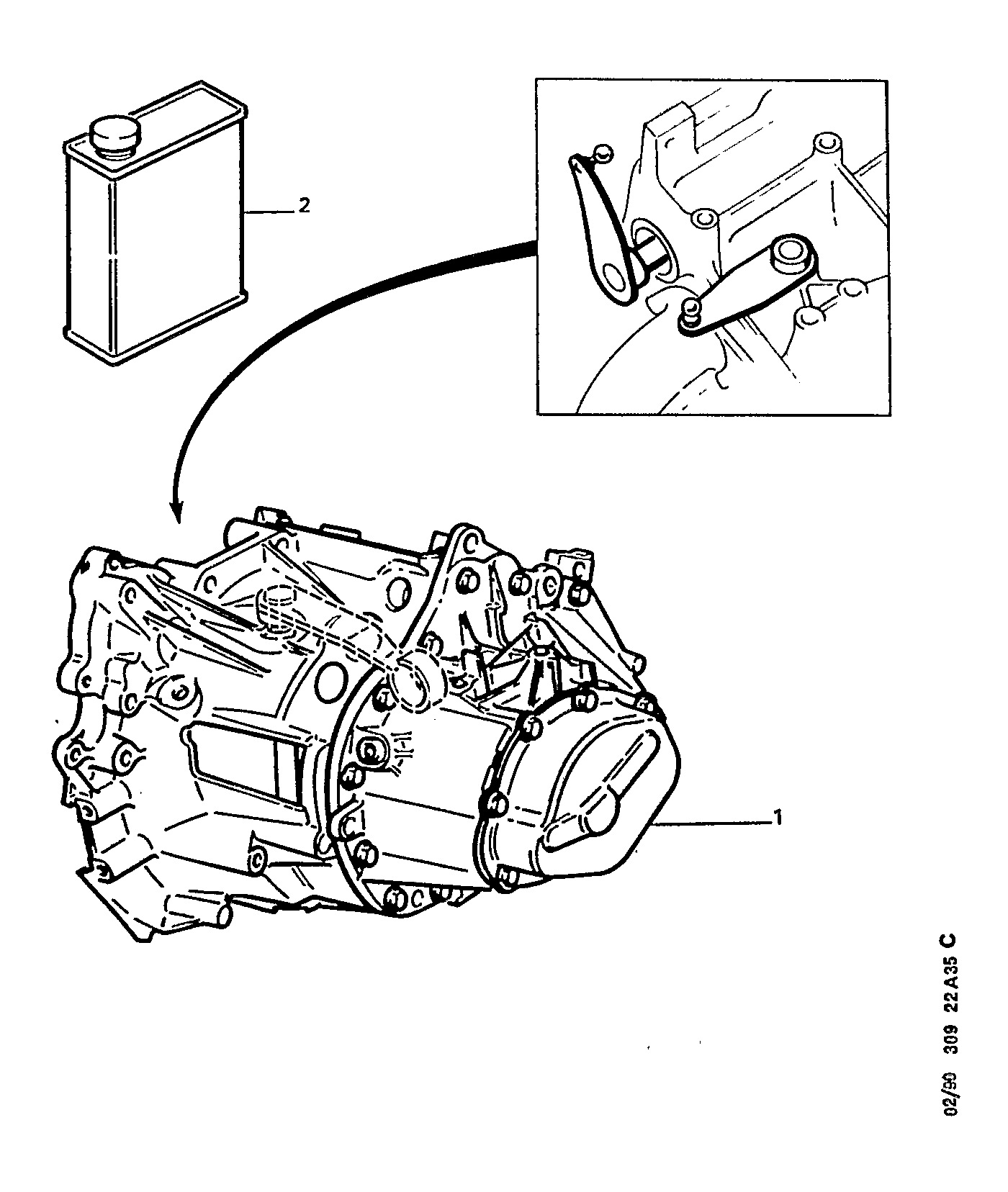 2

1

02/90 309 22 A35 C