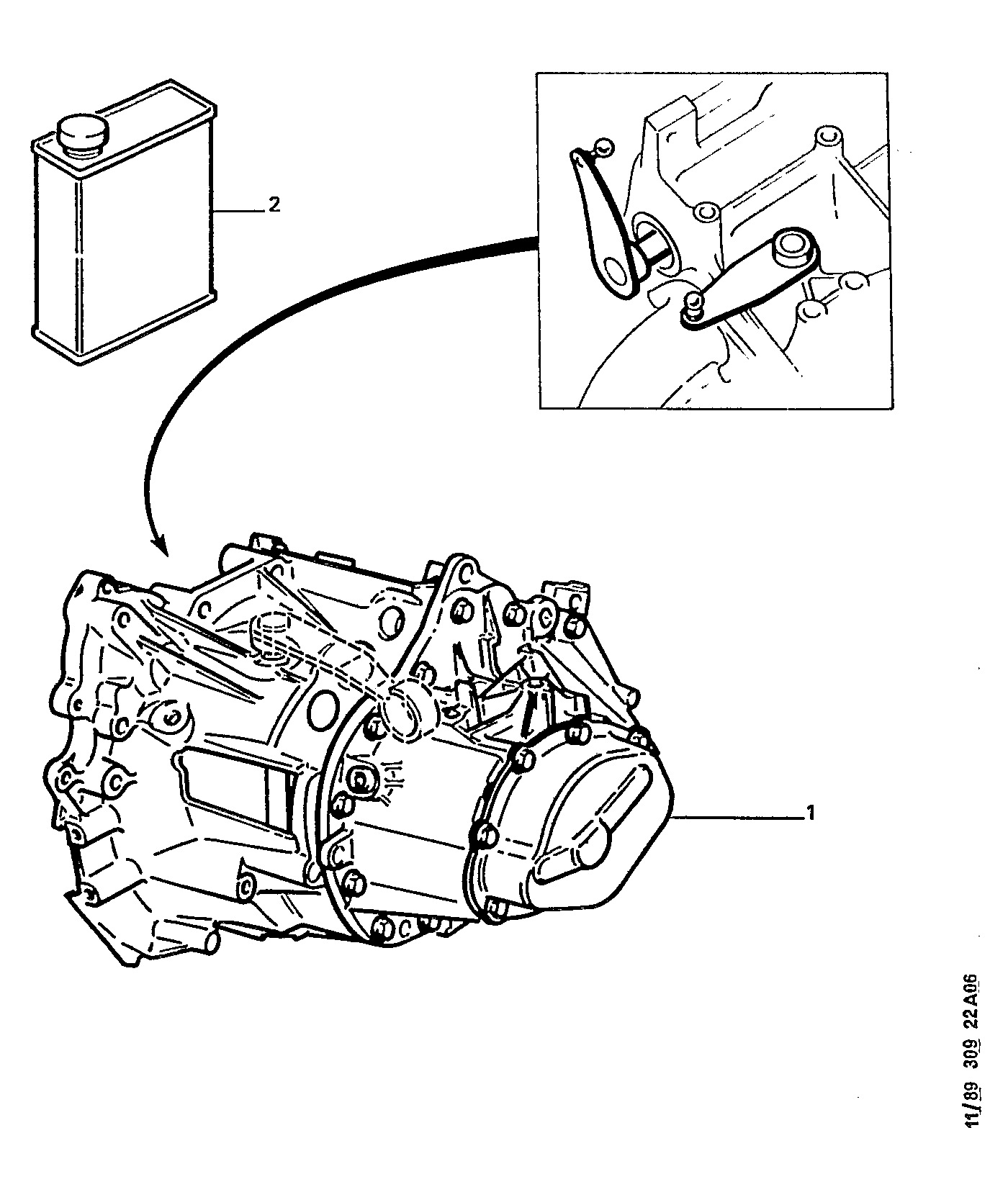 2

1

11/89 309 22A06