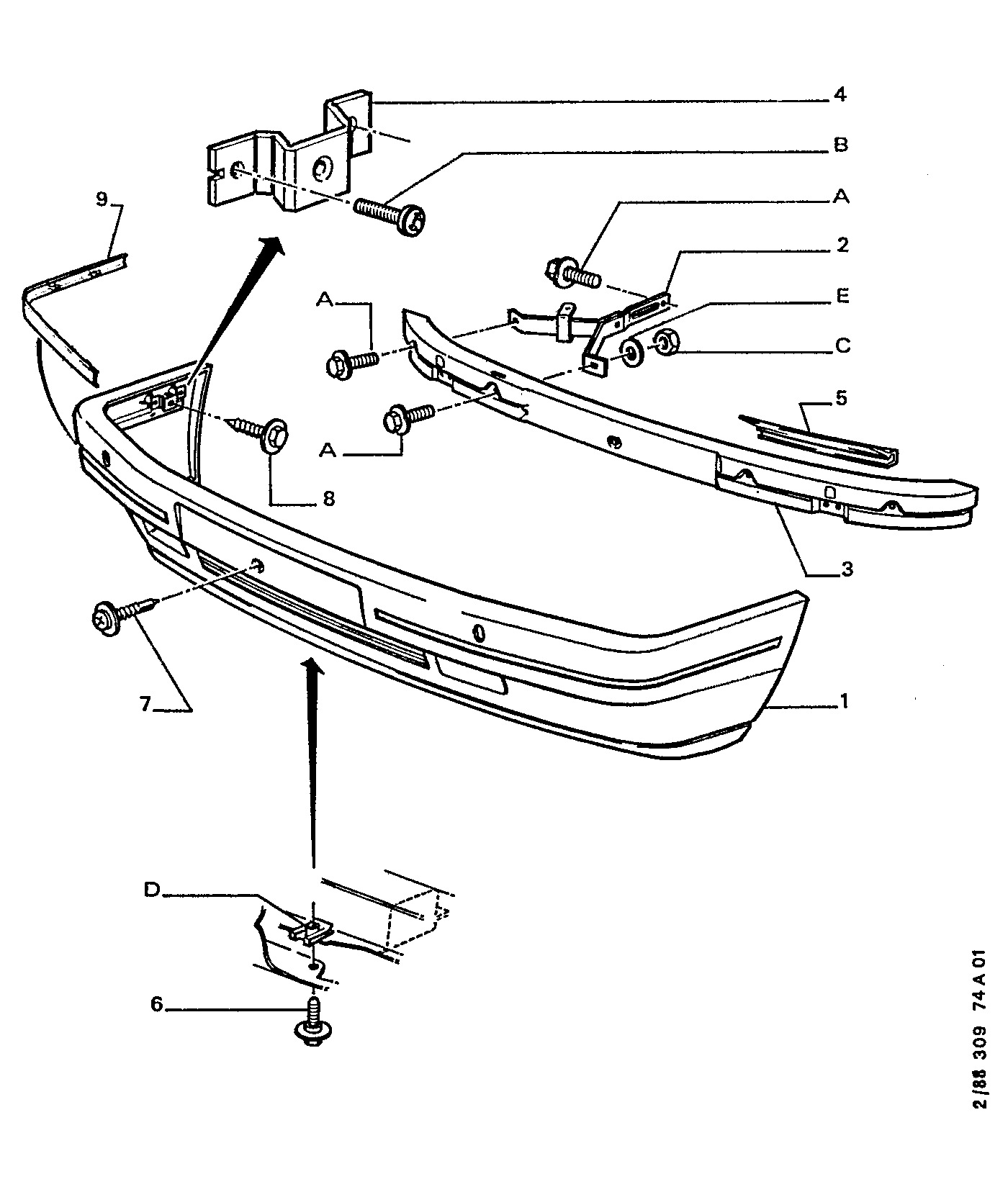 4
B
9
A
2
A
E
C
5
A
8
3
7
1
D
6
2/88 309 74 A 01