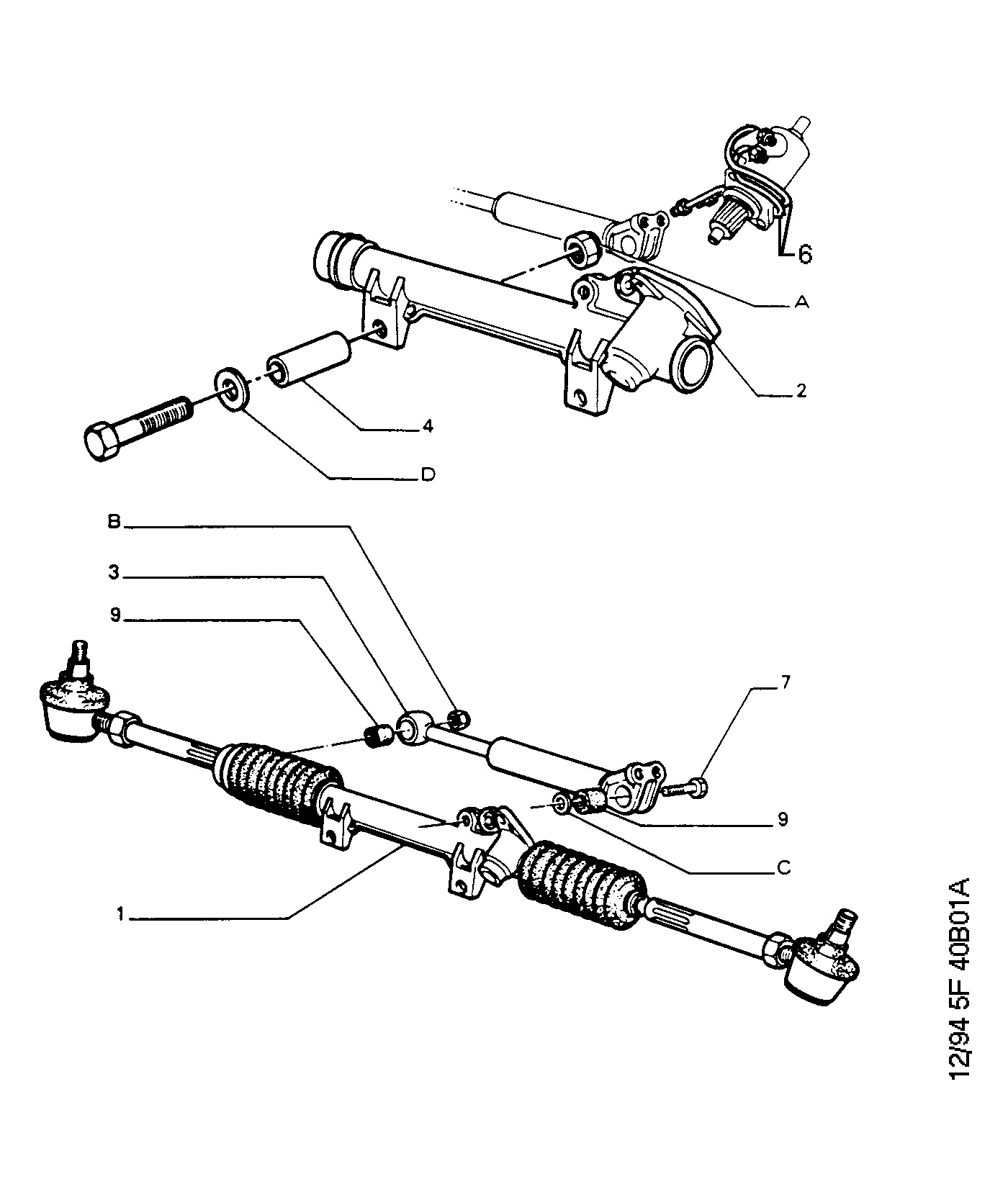 6
A
2
4
D
B
3
9
7
9
C
1
12/94 5F 40B01A