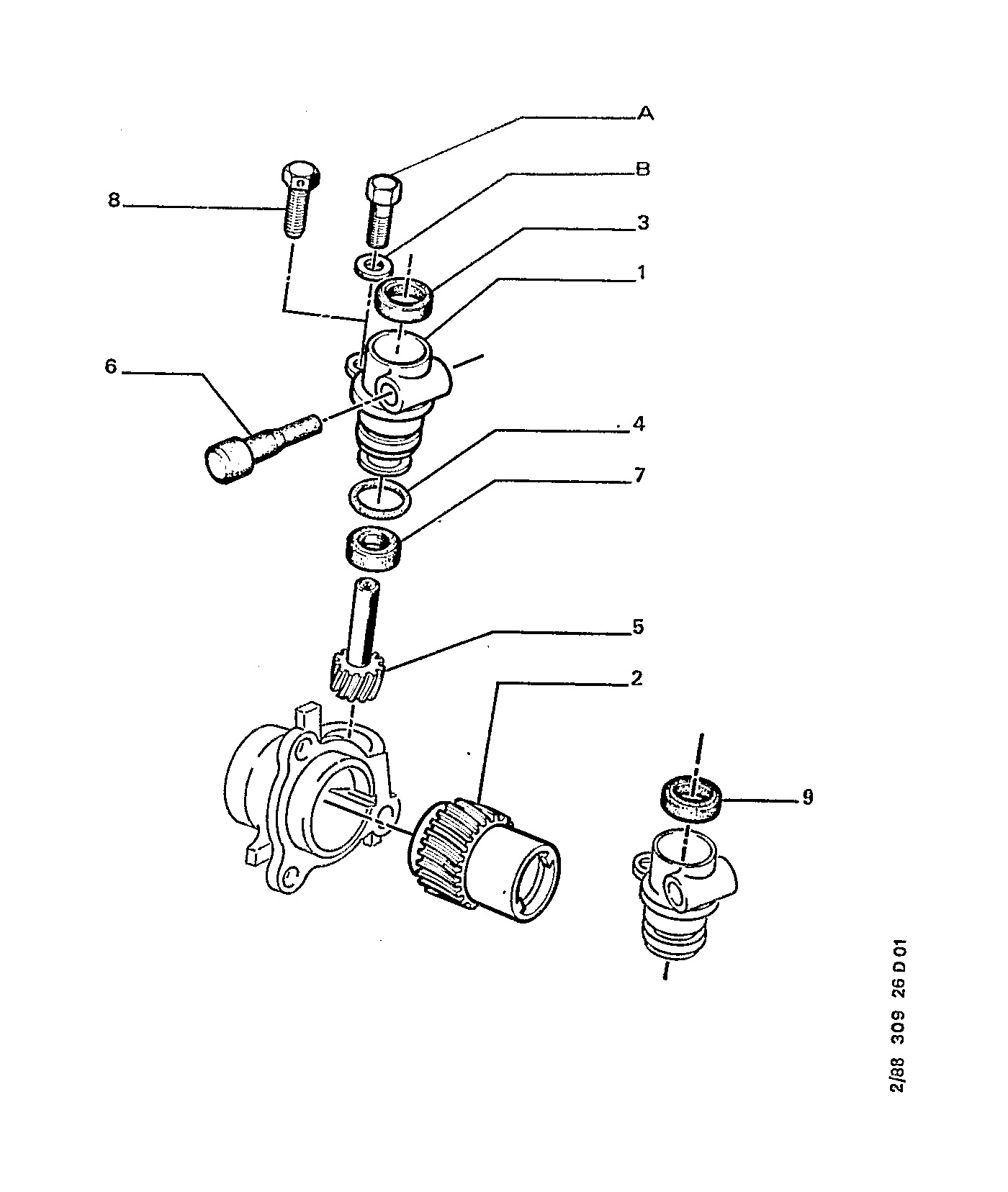 A
B
8
3
1
6
4
7
5
2
9
2/88 309 26 D 01