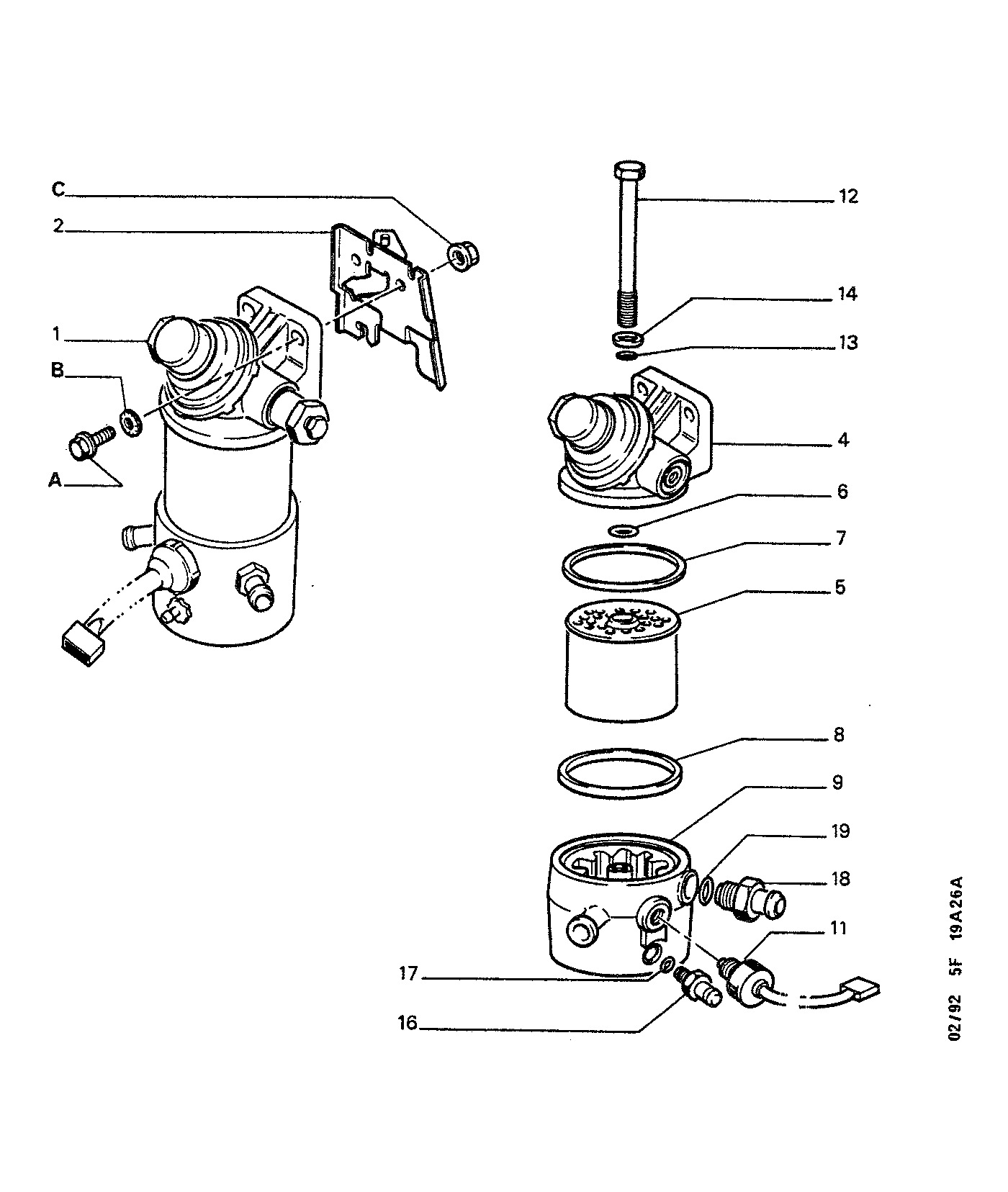 C
2
1
B
A
12
14
13
4
6
7
5
8
9
19
18
11
17
16
02/92 5F 19A26A