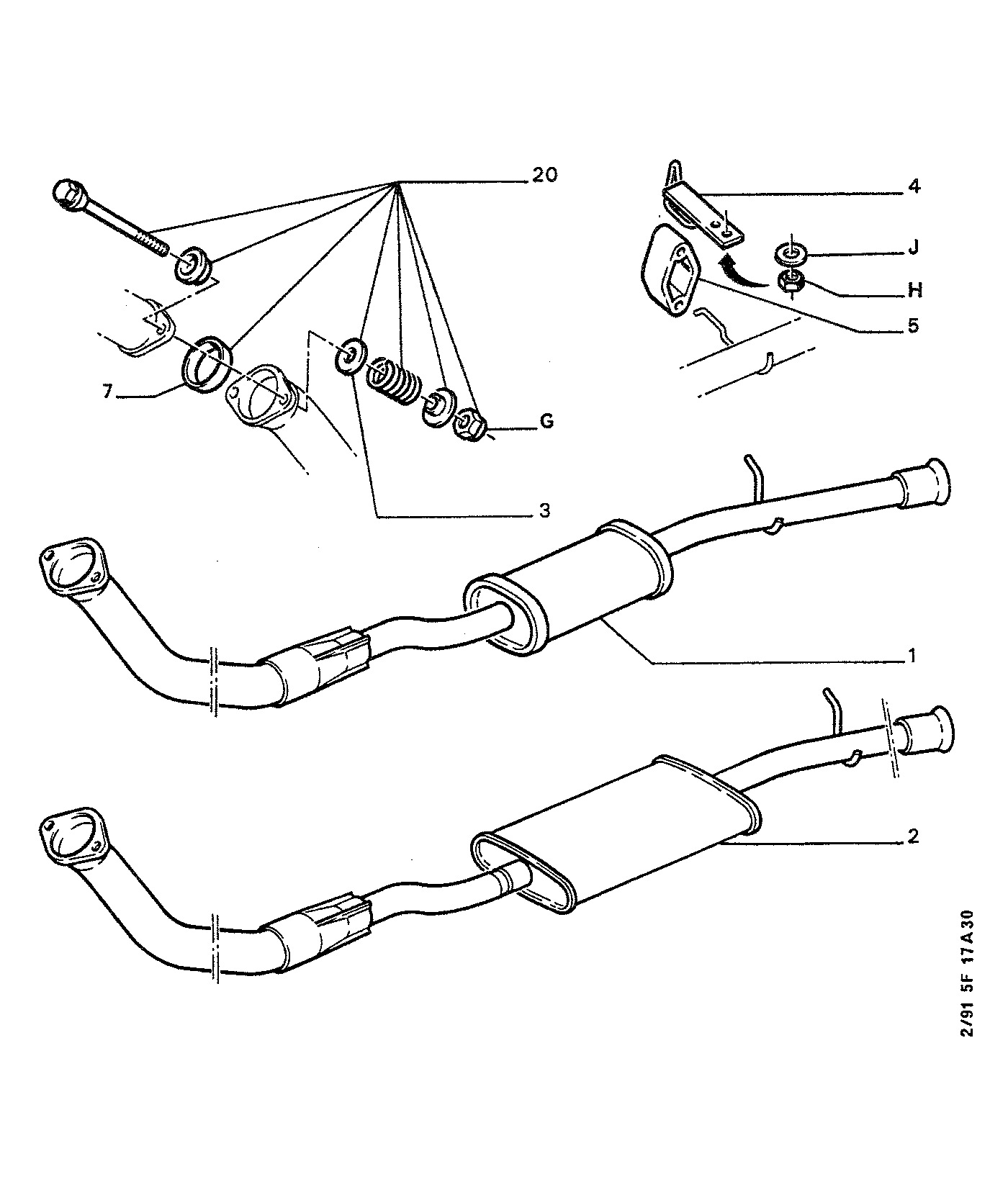 20

4

J

H

5

7

G

3

1

2

2/91 5F 17A30